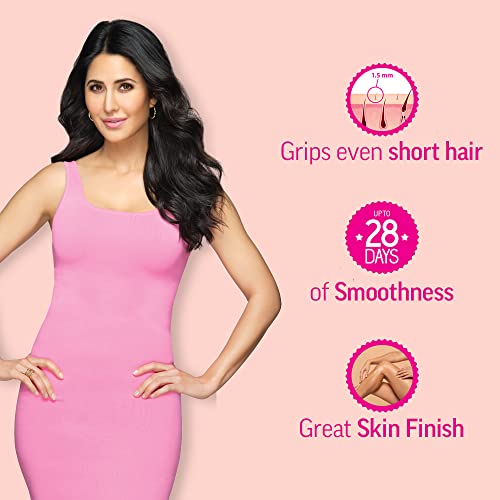 1.5 mm

Grips even short hair

UPTO
28
DAYS

of Smoothness

Great Skin Finish